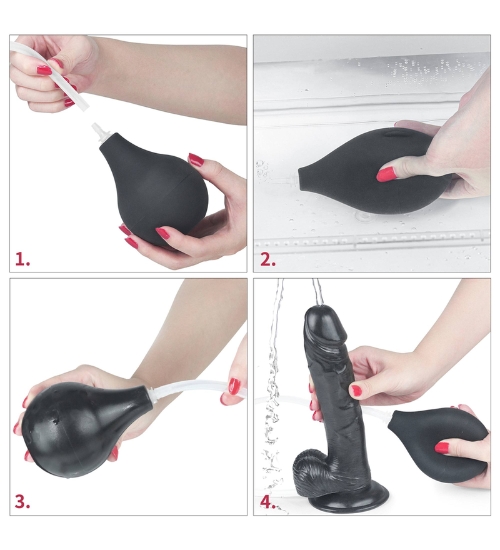 1.

2.

3.

4.