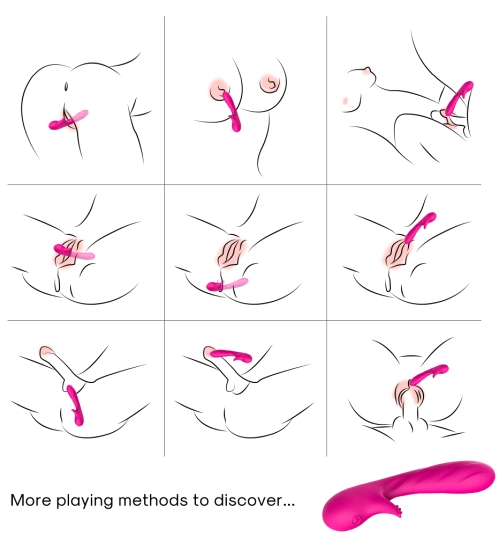 More playing methods to discover...