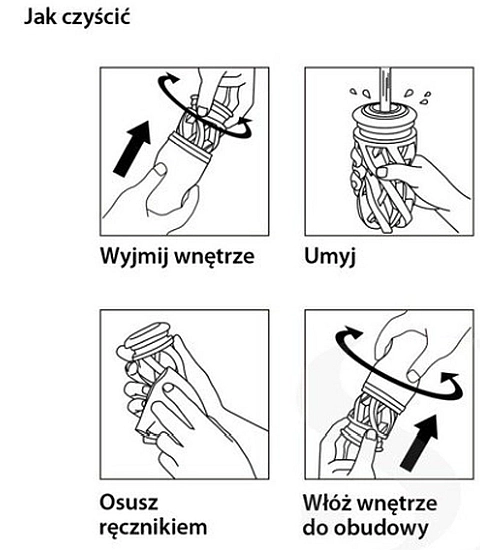 Jak czyścić

Wyjmij wnętrze

Umyj

Osusz ręcznikiem

Włóż wnętrze do obudowy