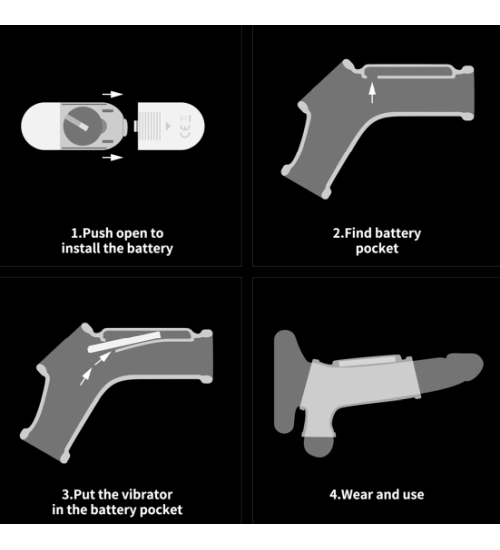 CE

1.Push open to install the battery

2.Find battery pocket

3.Put the vibrator in the battery pocket

4.Wear and use